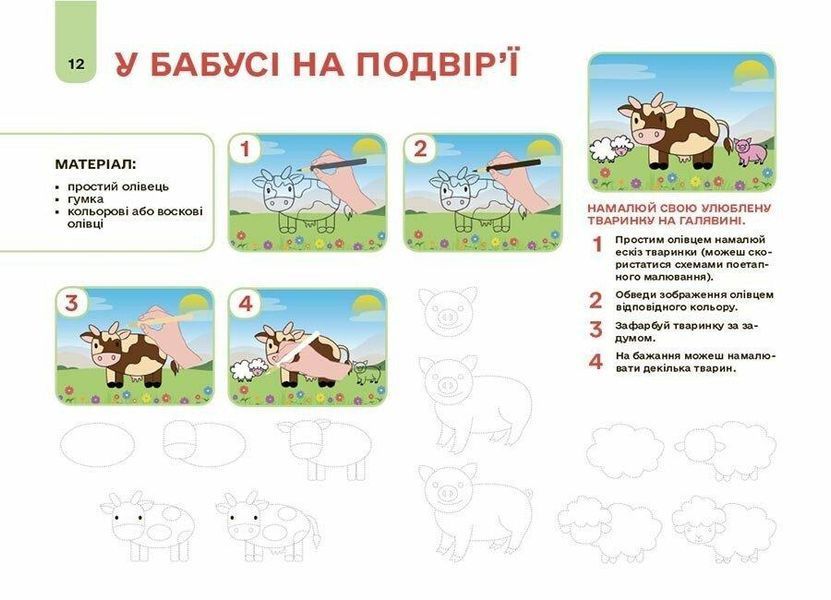 12

У БАБУСІ НА ПОДВІР'Ї

МАТЕРІАЛ:
• простий олівець
• гумка
• кольорові або воскові олівці

1

2

3

4

НАМАЛЮЙ СВОЮ УЛЮБЛЕНУ ТВАРИНКУ НА ГАЛЯВИНІ.

1 Простим олівцем намалюй ескіз тваринки (можеш скористатися схемами поетапного малювання).

2 Обведи зображення олівцем відповідного кольору.

3 Зафарбуй тваринку за задумом.

4 На бажання можеш намалювати декілька тварин.